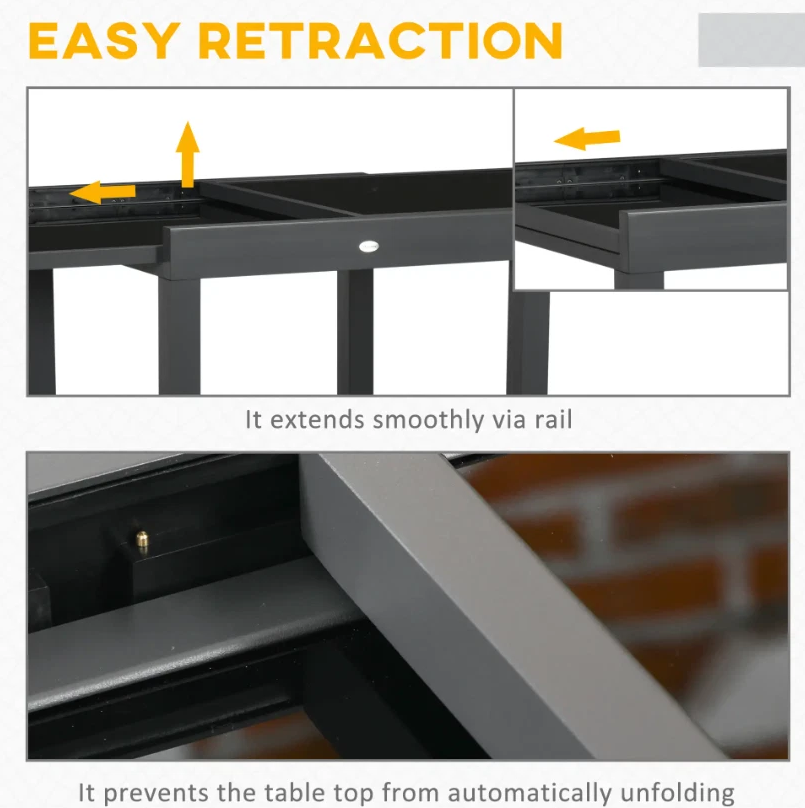 EASY RETRACTION

It extends smoothly via rail

It prevents the table top from automatically unfolding